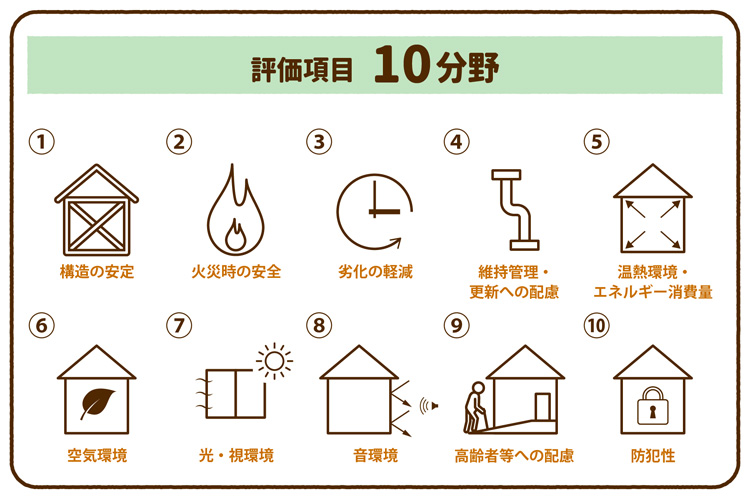 評価項目 10分野

①
構造の安定

②
火災時の安全

③
劣化の軽減

④
維持管理・更新への配慮

⑤
温熱環境・エネルギー消費量

⑥
空気環境

⑦
光・視環境

⑧
音環境

⑨
高齢者等への配慮

⑩
防犯性